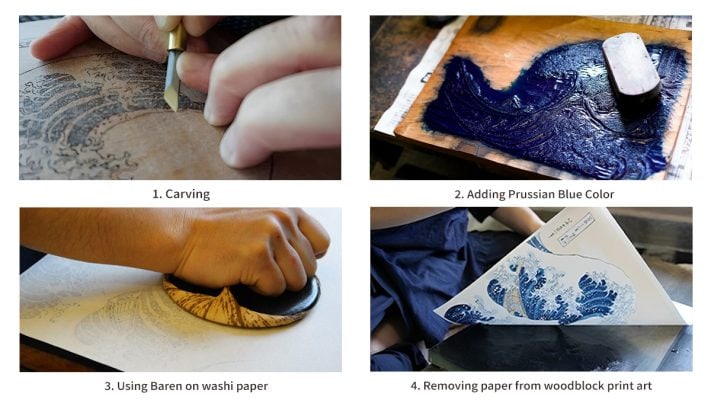 1. Carving

2. Adding Prussian Blue Color

3. Using Baren on washi paper

4. Removing paper from woodblock print art